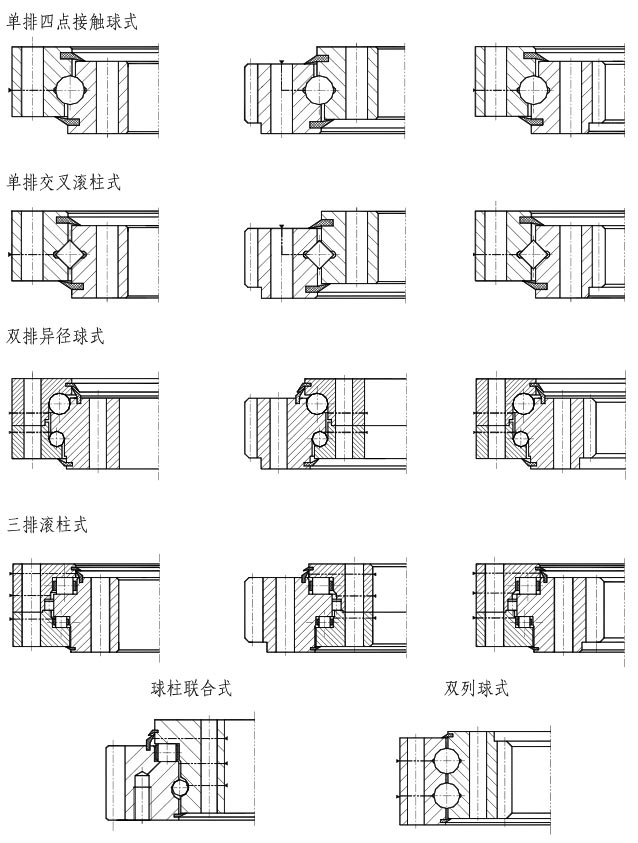 单排四点接触球式

单排交叉滚柱式

双排异径球式

三排滚柱式

球柱联合式

双列球式